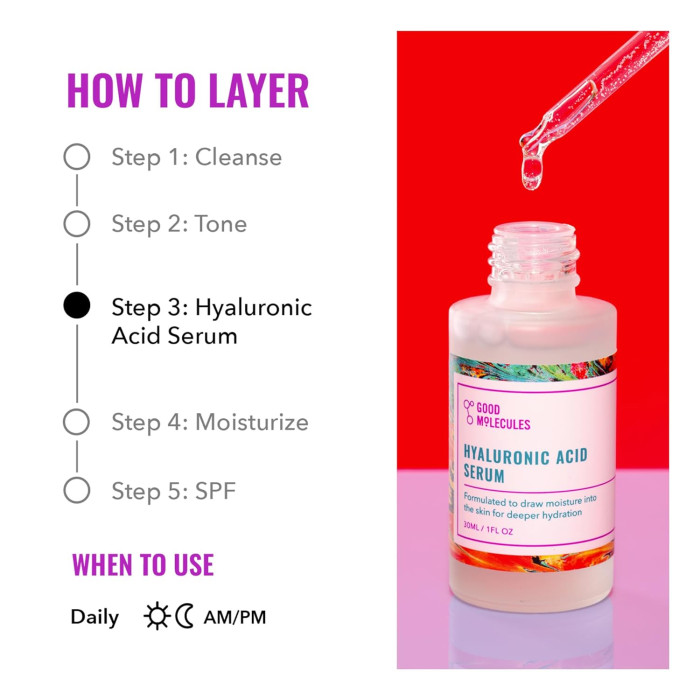 HOW TO LAYER

Step 1: Cleanse

Step 2: Tone

Step 3: Hyaluronic Acid Serum

Step 4: Moisturize

Step 5: SPF

WHEN TO USE

Daily AM/PM

GOOD MOLECULES

HYALURONIC ACID SERUM

Formulated to draw moisture into the skin for deeper hydration

30ML / 1FL OZ